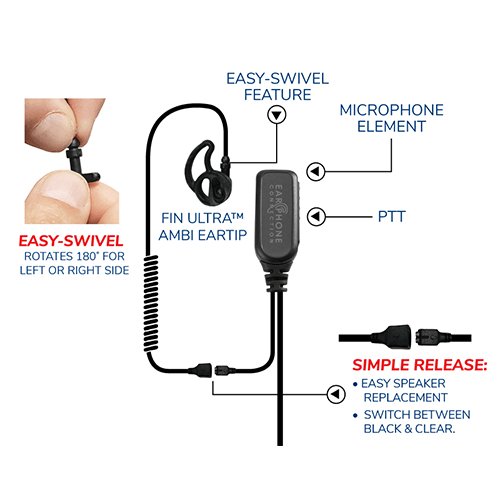 EASY-SWIVEL FEATURE

MICROPHONE ELEMENT

EARPHONE CONNECTION

FIN ULTRA™ AMBI EARTIP

PTT

EASY-SWIVEL
ROTATES 180° FOR LEFT OR RIGHT SIDE

SIMPLE RELEASE:
• EASY SPEAKER REPLACEMENT
• SWITCH BETWEEN BLACK & CLEAR.